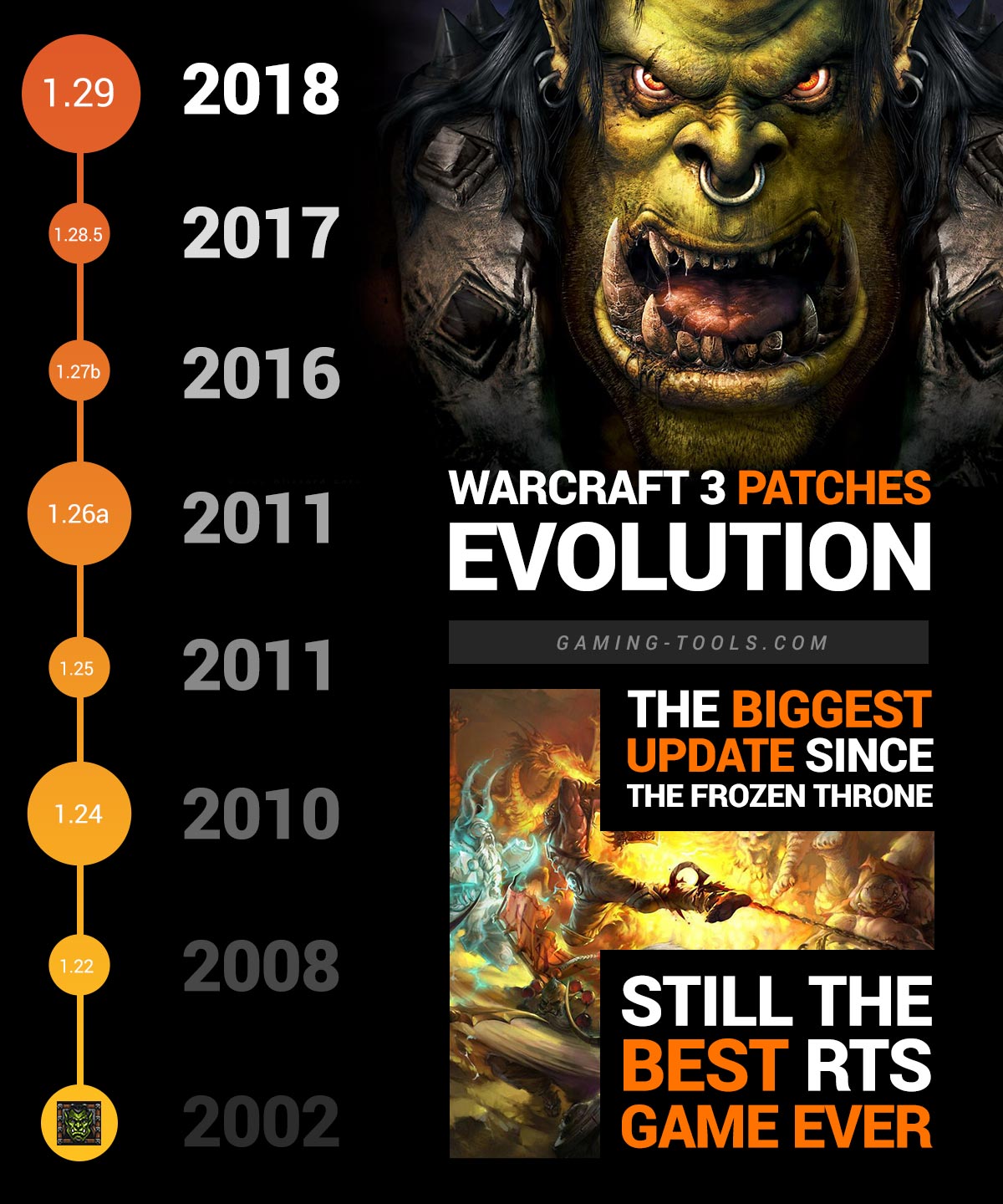 1.29 2018

1.28.5 2017

1.27b 2016

1.26a 2011

1.25 2011

1.24 2010

1.22 2008

2002

WARCRAFT 3 PATCHES EVOLUTION

GAMING-TOOLS.COM

THE BIGGEST UPDATE SINCE THE FROZEN THRONE

STILL THE BEST RTS GAME EVER