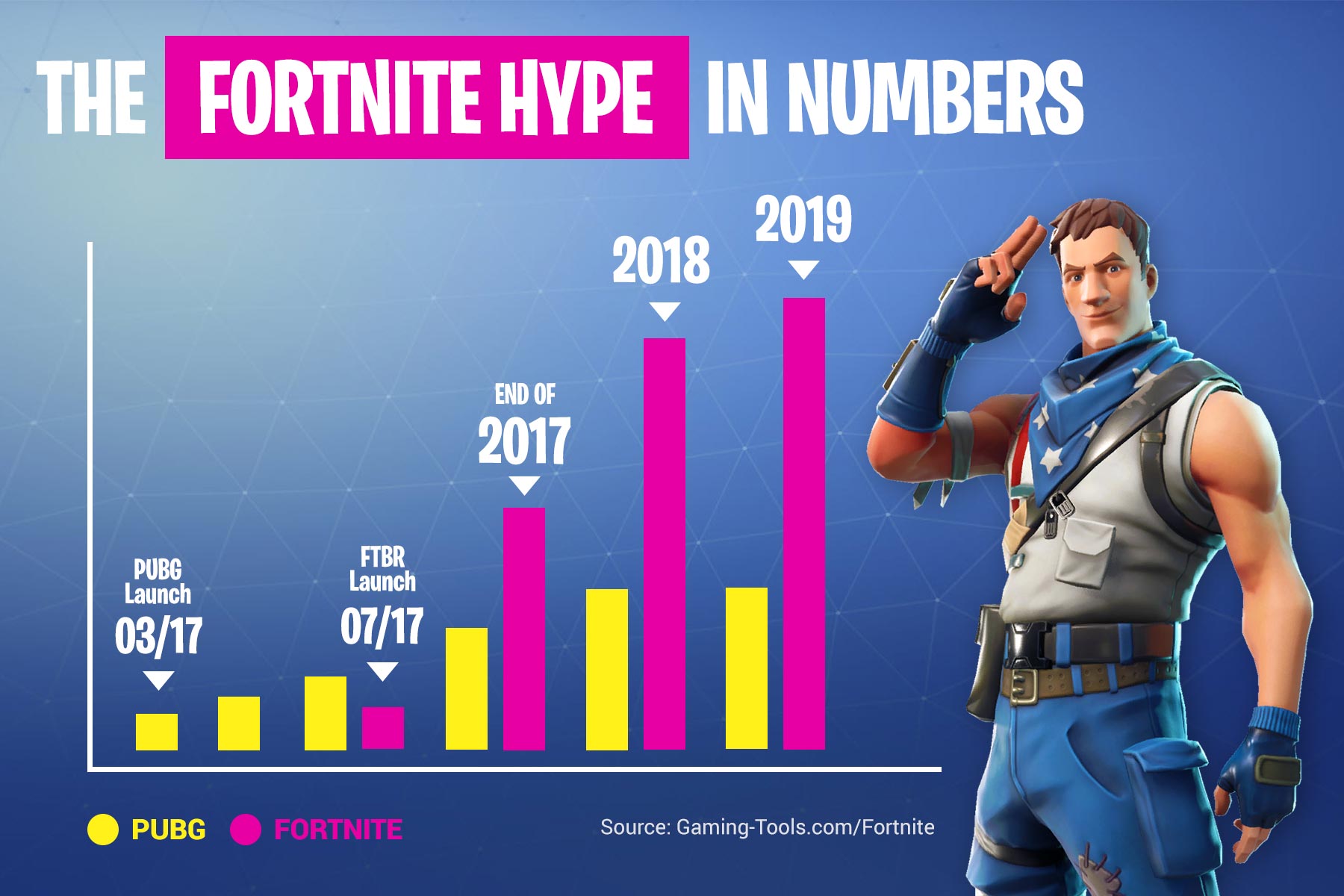 THE FORTNITE HYPE IN NUMBERS

PUBG Launch 03/17

FTBR Launch 07/17

END OF 2017

2018

2019

PUBG FORTNITE

Source: Gaming-Tools.com/Fortnite