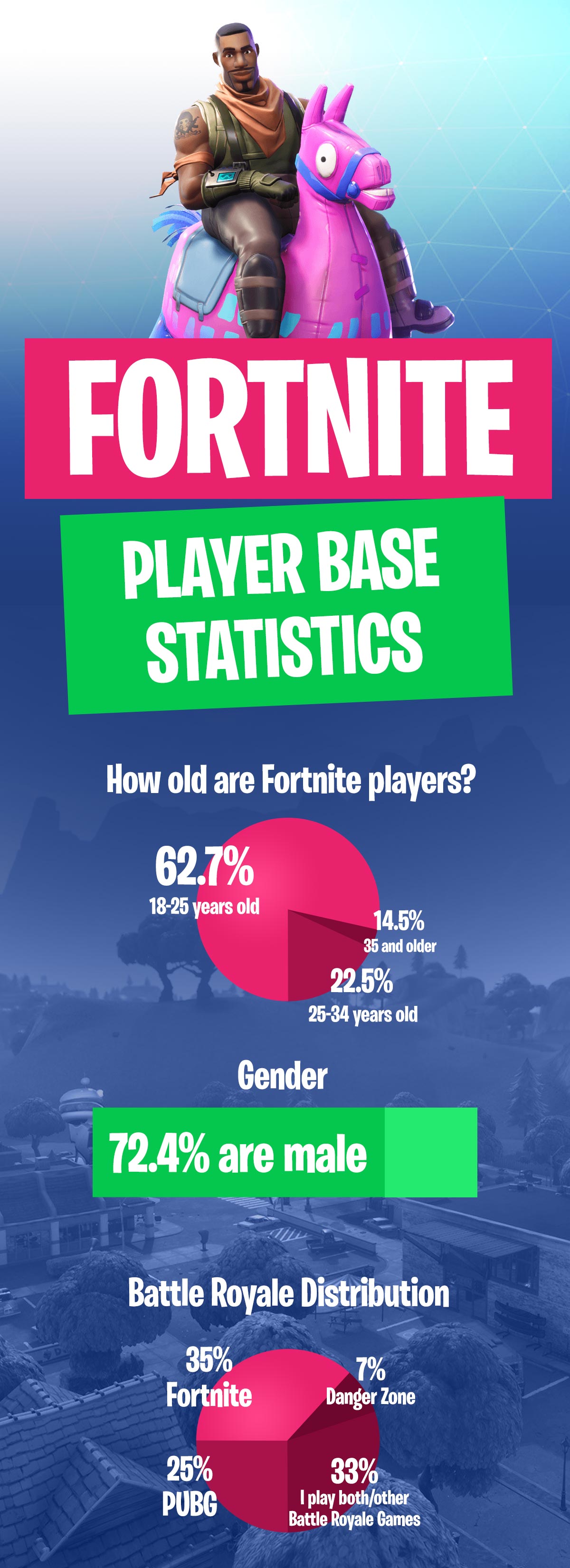 FORTNITE

PLAYER BASE STATISTICS

How old are Fortnite players?

62.7%
18-25 years old

14.5%
35 and older

22.5%
25-34 years old

Gender

72.4% are male

Battle Royale Distribution

35%
Fortnite

7%
Danger Zone

25%
PUBG

33%
I play both/other Battle Royale Games